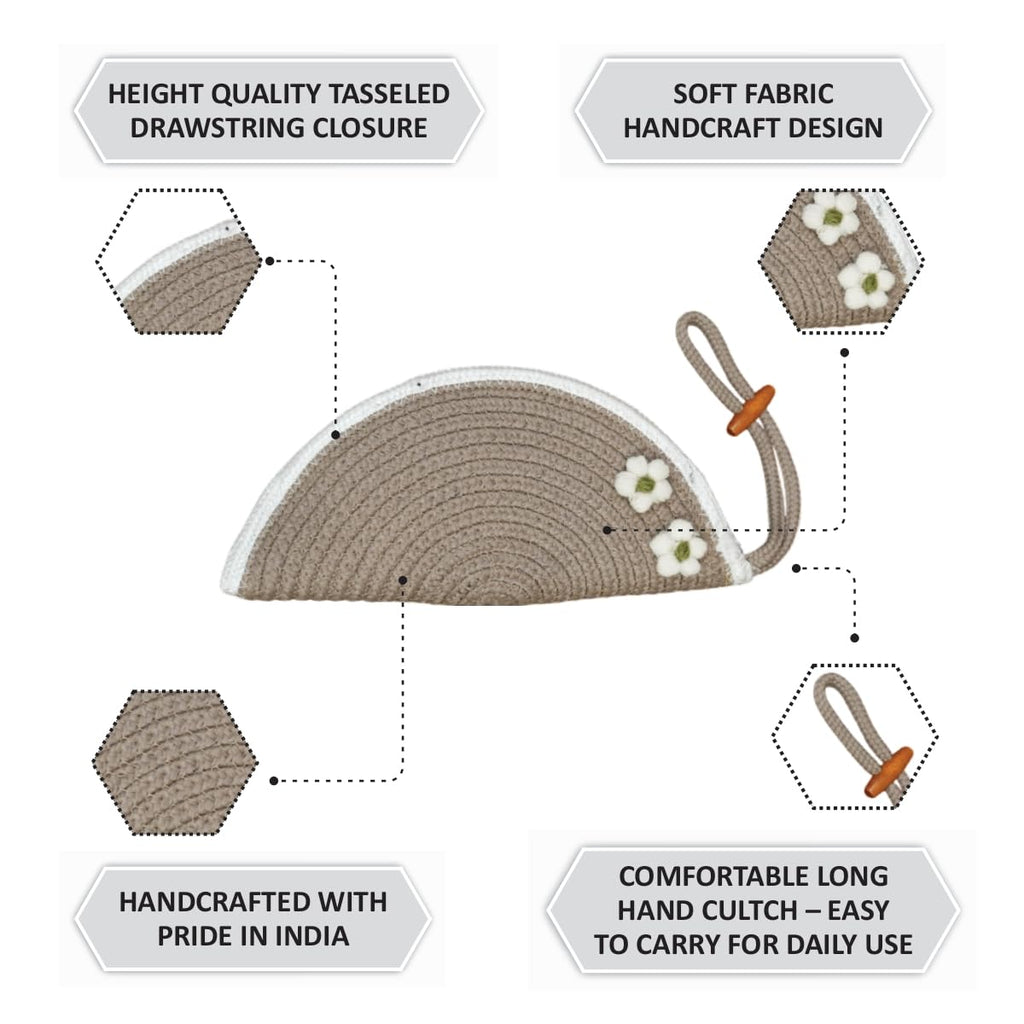 HEIGHT QUALITY TASSELED DRAWSTRING CLOSURE

SOFT FABRIC HANDCRAFT DESIGN

HANDCRAFTED WITH PRIDE IN INDIA

COMFORTABLE LONG HAND CULTCH – EASY TO CARRY FOR DAILY USE