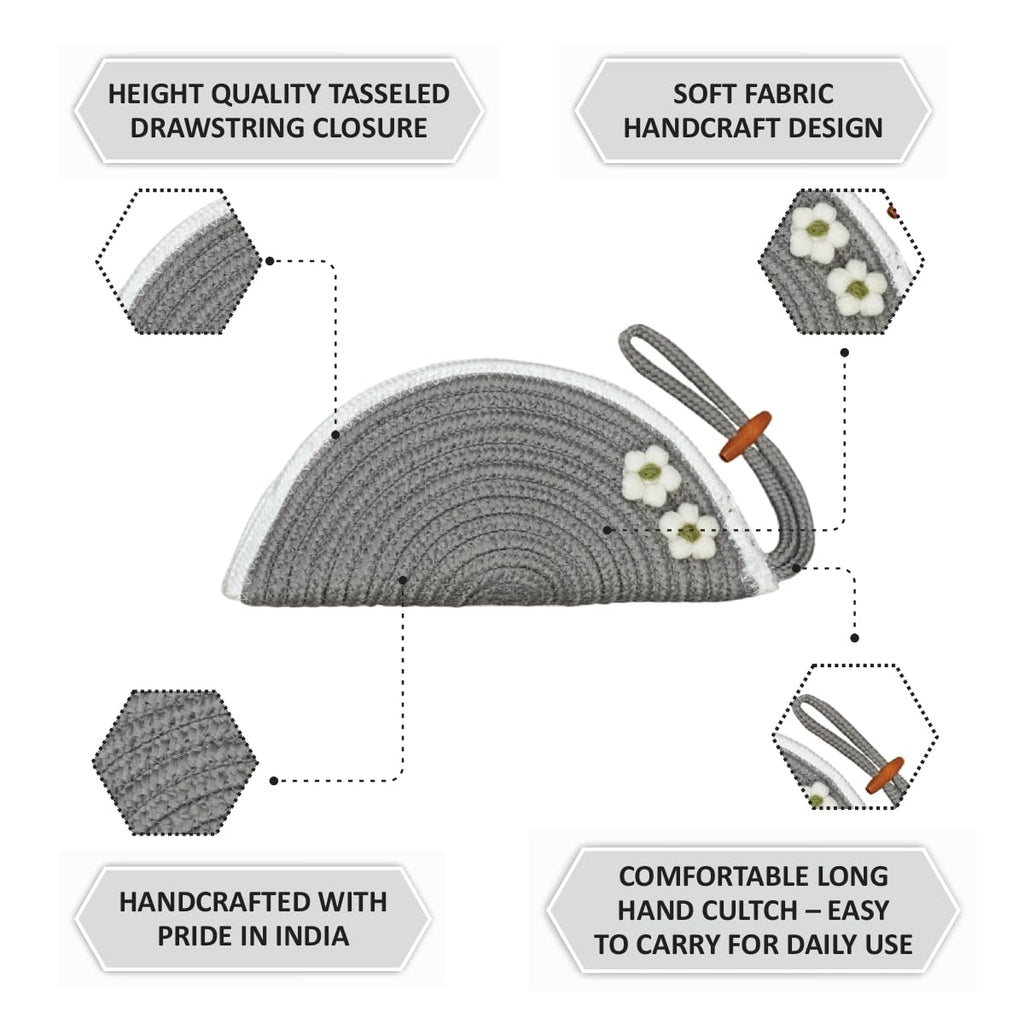 HEIGHT QUALITY TASSELED DRAWSTRING CLOSURE

SOFT FABRIC HANDCRAFT DESIGN

HANDCRAFTED WITH PRIDE IN INDIA

COMFORTABLE LONG HAND CULTCH – EASY TO CARRY FOR DAILY USE