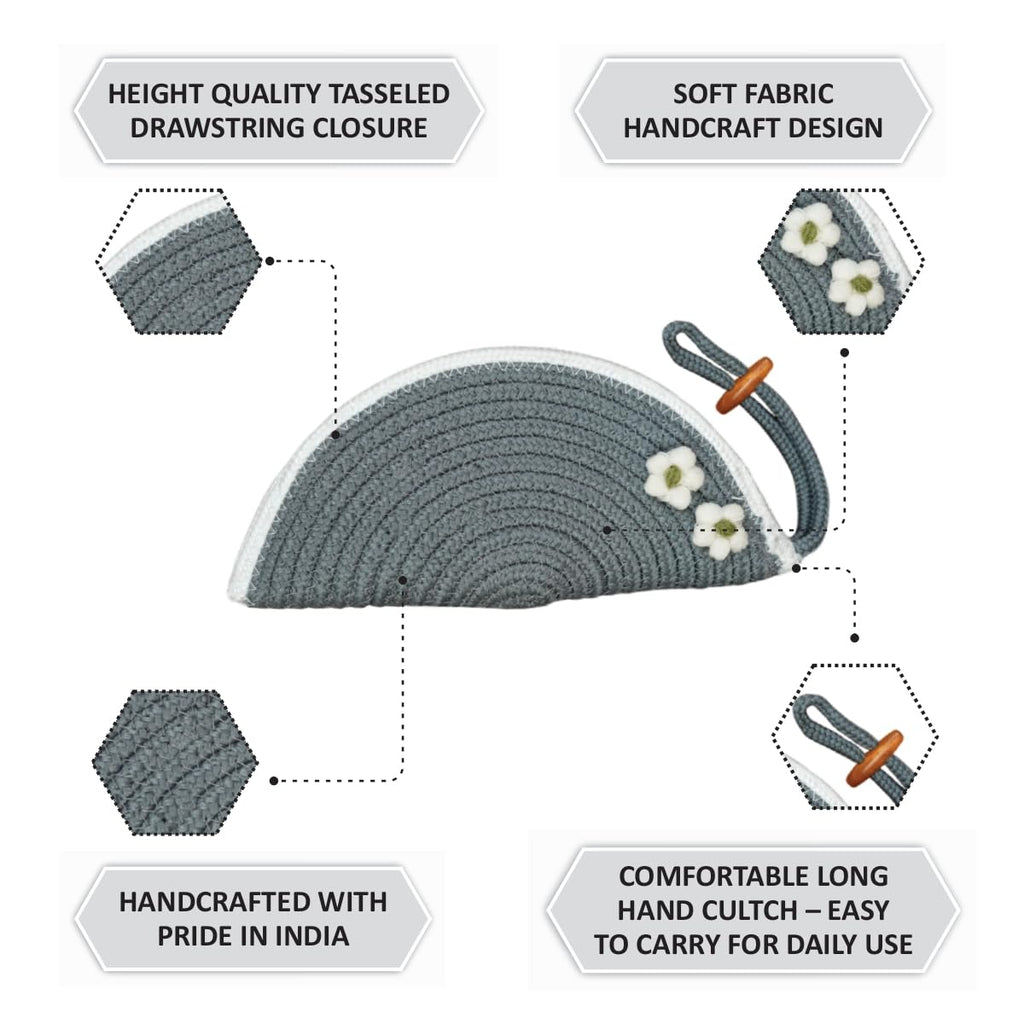 HEIGHT QUALITY TASSELED DRAWSTRING CLOSURE

SOFT FABRIC HANDCRAFT DESIGN

HANDCRAFTED WITH PRIDE IN INDIA

COMFORTABLE LONG HAND CULTCH – EASY TO CARRY FOR DAILY USE