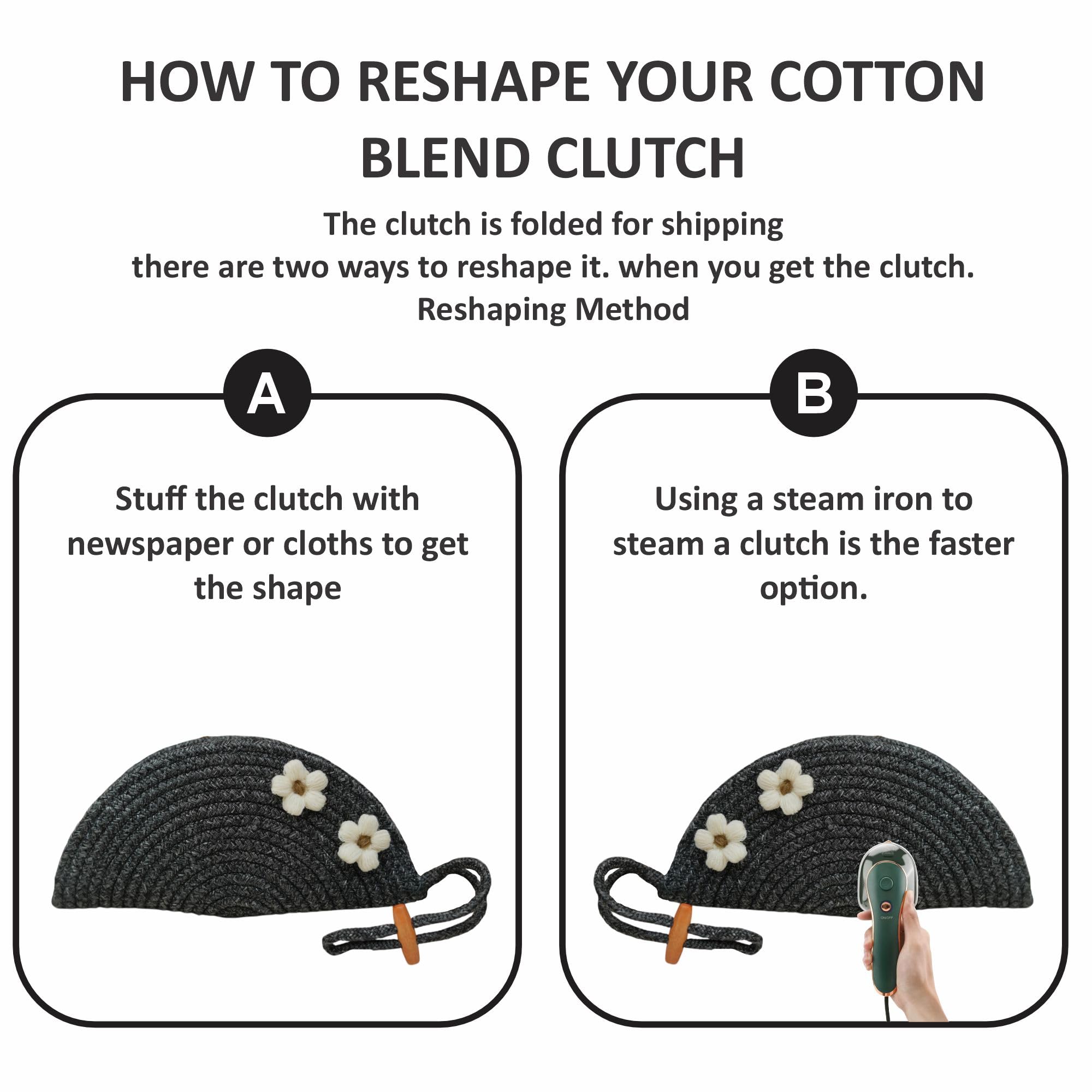 HOW TO RESHAPE YOUR COTTON BLEND CLUTCH

The clutch is folded for shipping
there are two ways to reshape it. when you get the clutch.
Reshaping Method

A

Stuff the clutch with newspaper or cloths to get the shape

B

Using a steam iron to steam a clutch is the faster option.

ON/OFF