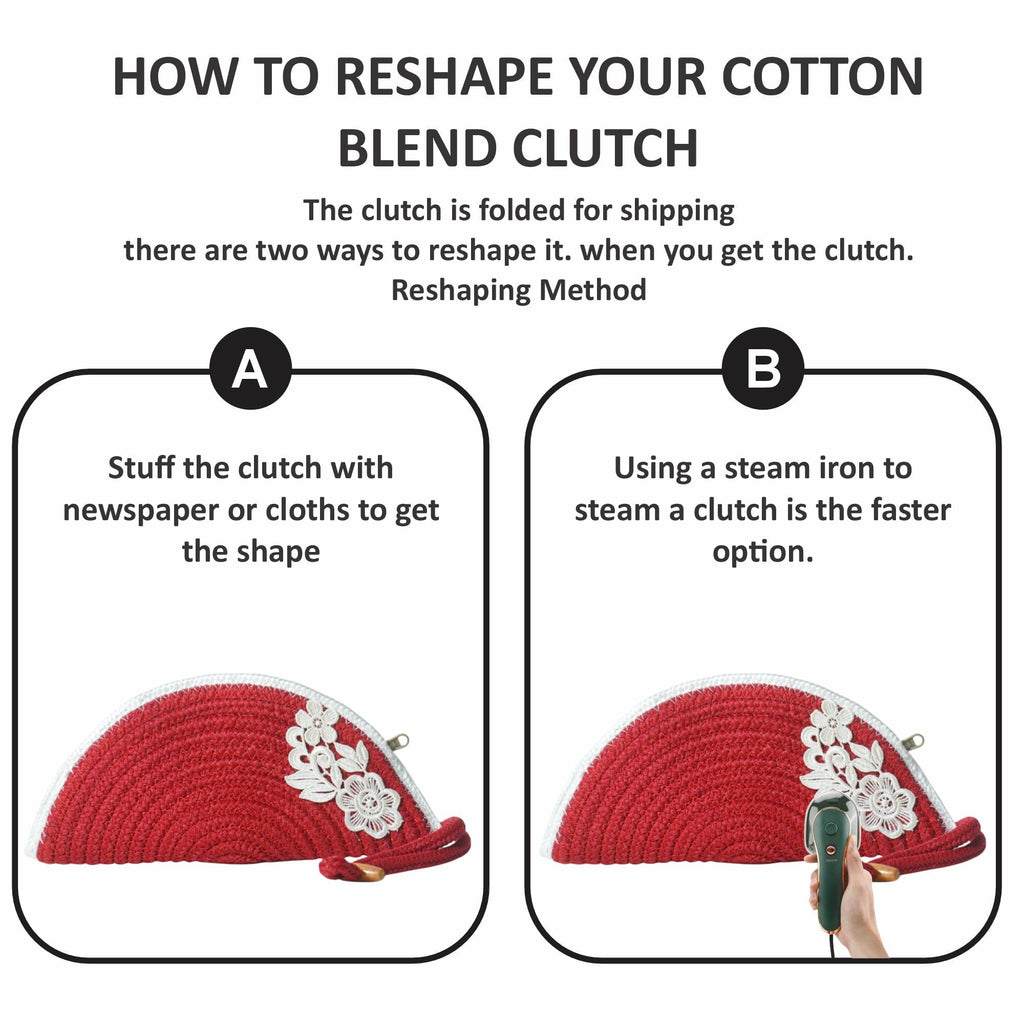 HOW TO RESHAPE YOUR COTTON BLEND CLUTCH

The clutch is folded for shipping
there are two ways to reshape it. when you get the clutch.
Reshaping Method

A

Stuff the clutch with newspaper or cloths to get the shape

B

Using a steam iron to steam a clutch is the faster option.