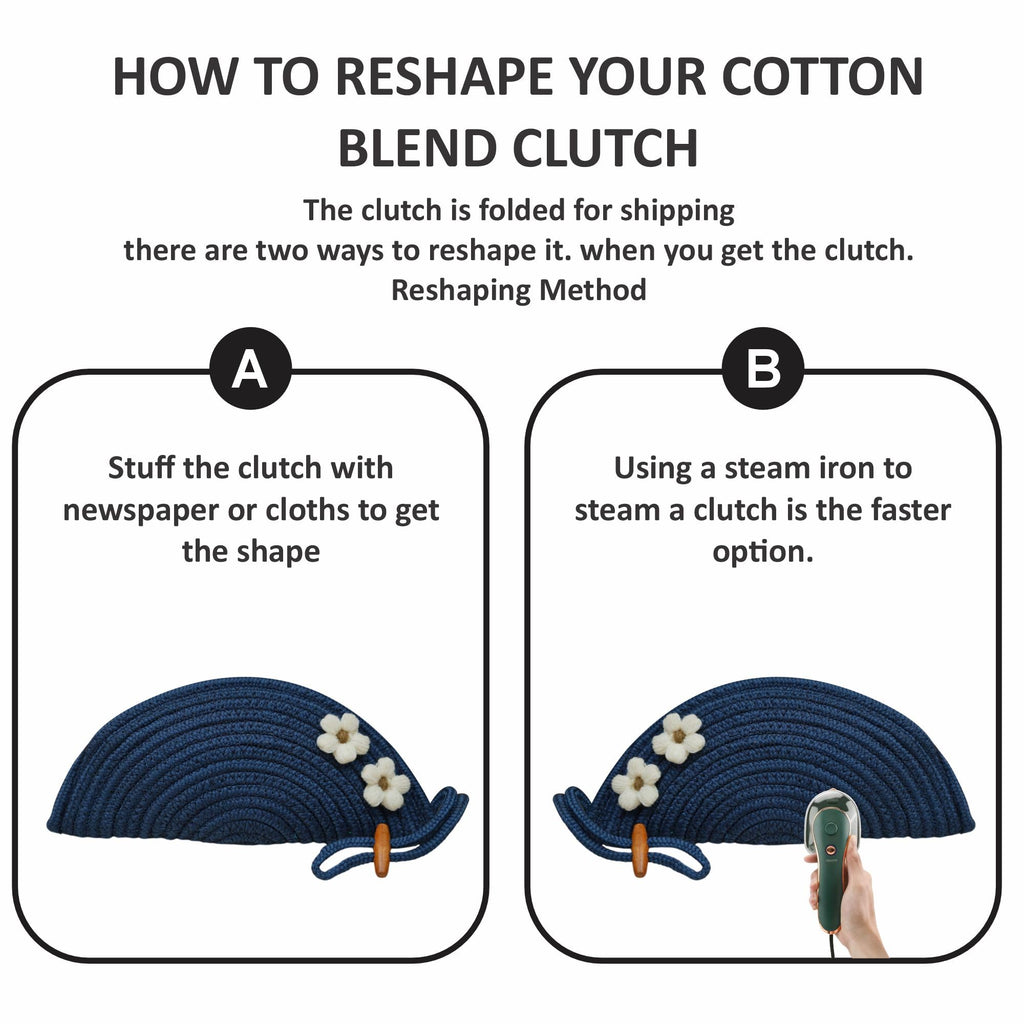 HOW TO RESHAPE YOUR COTTON BLEND CLUTCH

The clutch is folded for shipping
there are two ways to reshape it. when you get the clutch.
Reshaping Method

A

Stuff the clutch with newspaper or cloths to get the shape

B

Using a steam iron to steam a clutch is the faster option.