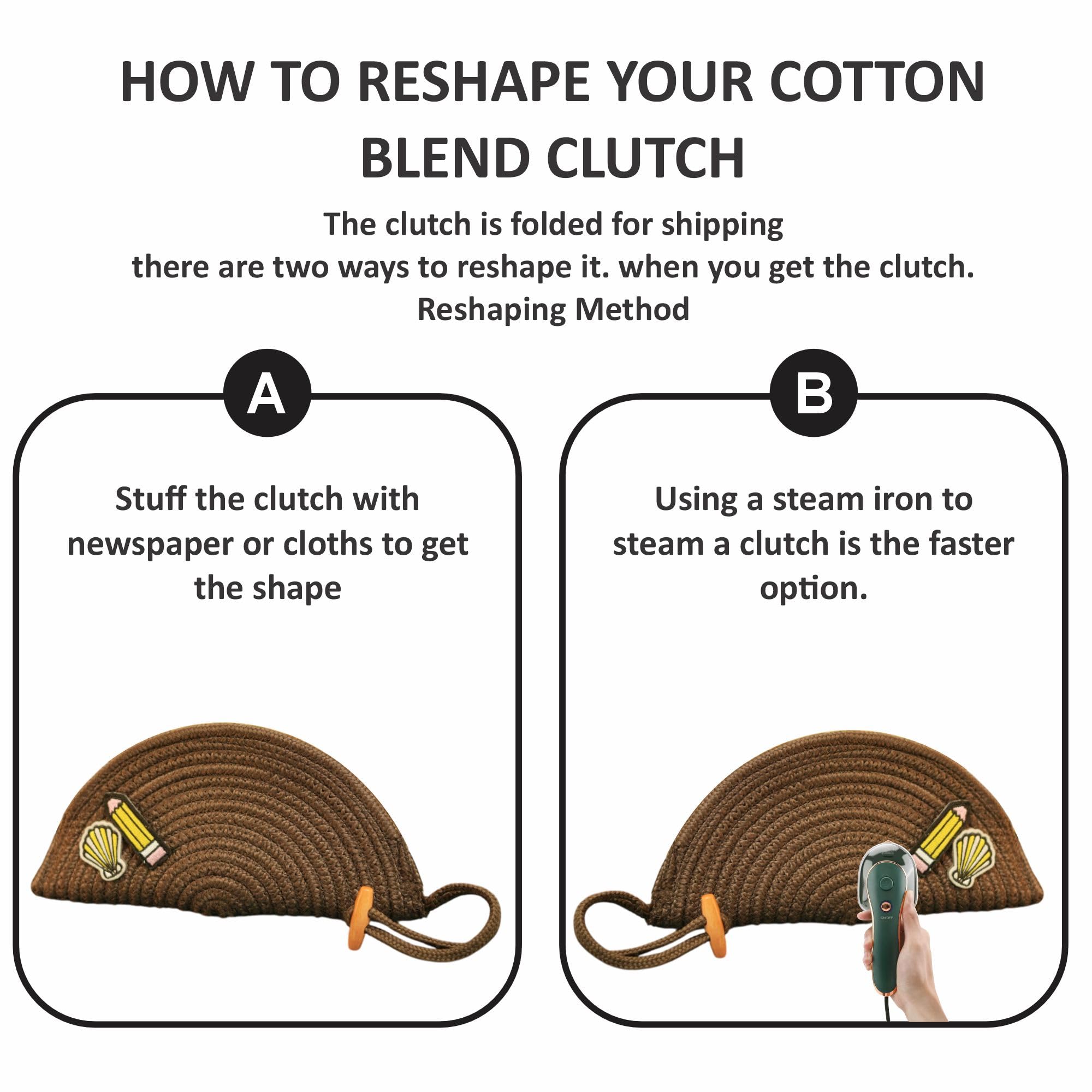 HOW TO RESHAPE YOUR COTTON BLEND CLUTCH

The clutch is folded for shipping
there are two ways to reshape it. when you get the clutch.
Reshaping Method

A

Stuff the clutch with newspaper or cloths to get the shape

B

Using a steam iron to steam a clutch is the faster option.

ON/OFF