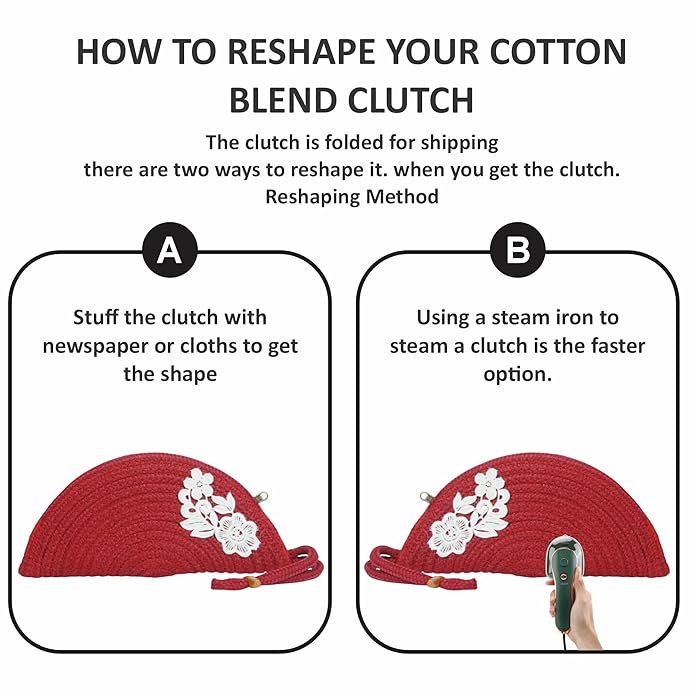 HOW TO RESHAPE YOUR COTTON BLEND CLUTCH

The clutch is folded for shipping
there are two ways to reshape it. when you get the clutch.
Reshaping Method

A

Stuff the clutch with newspaper or cloths to get the shape

B

Using a steam iron to steam a clutch is the faster option.