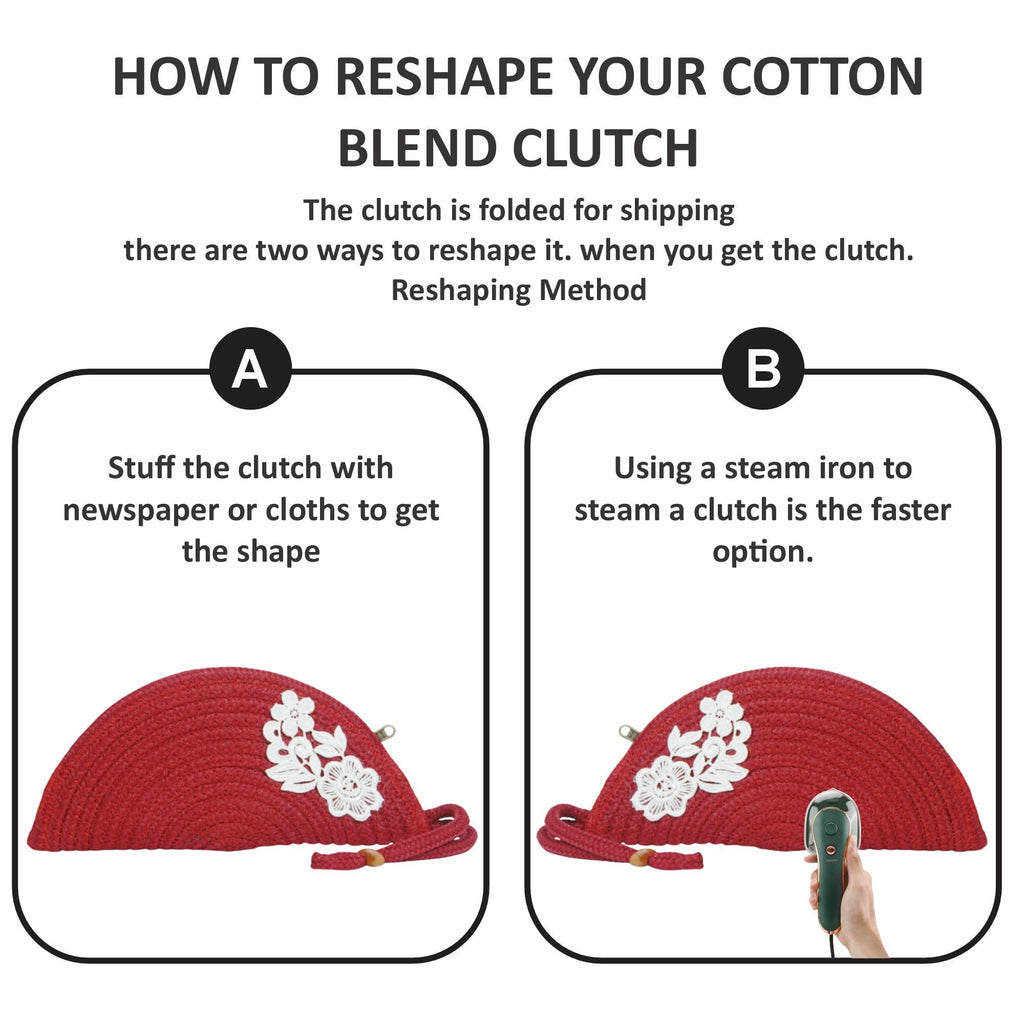 HOW TO RESHAPE YOUR COTTON BLEND CLUTCH

The clutch is folded for shipping
there are two ways to reshape it. when you get the clutch.
Reshaping Method

A

Stuff the clutch with newspaper or cloths to get the shape

B

Using a steam iron to steam a clutch is the faster option.