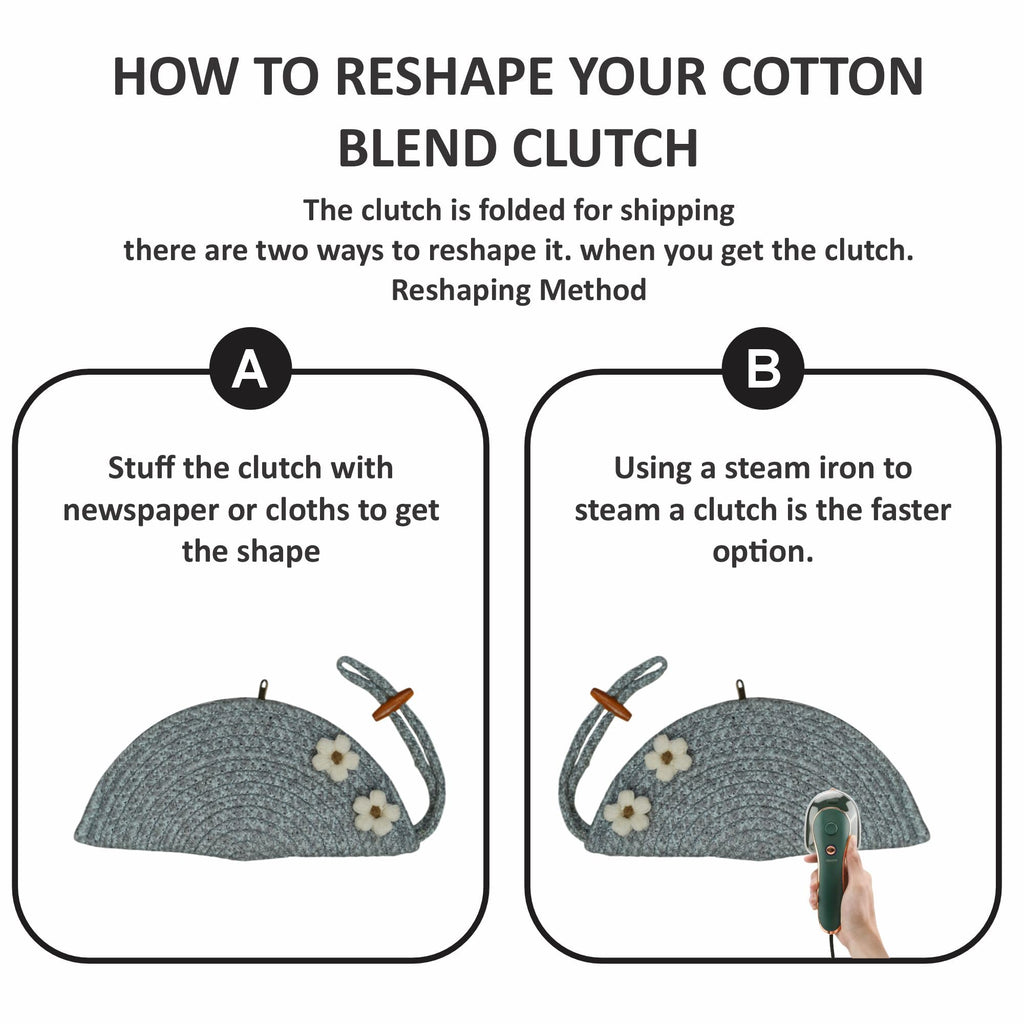 HOW TO RESHAPE YOUR COTTON BLEND CLUTCH

The clutch is folded for shipping
there are two ways to reshape it. when you get the clutch.
Reshaping Method

A

Stuff the clutch with newspaper or cloths to get the shape

B

Using a steam iron to steam a clutch is the faster option.