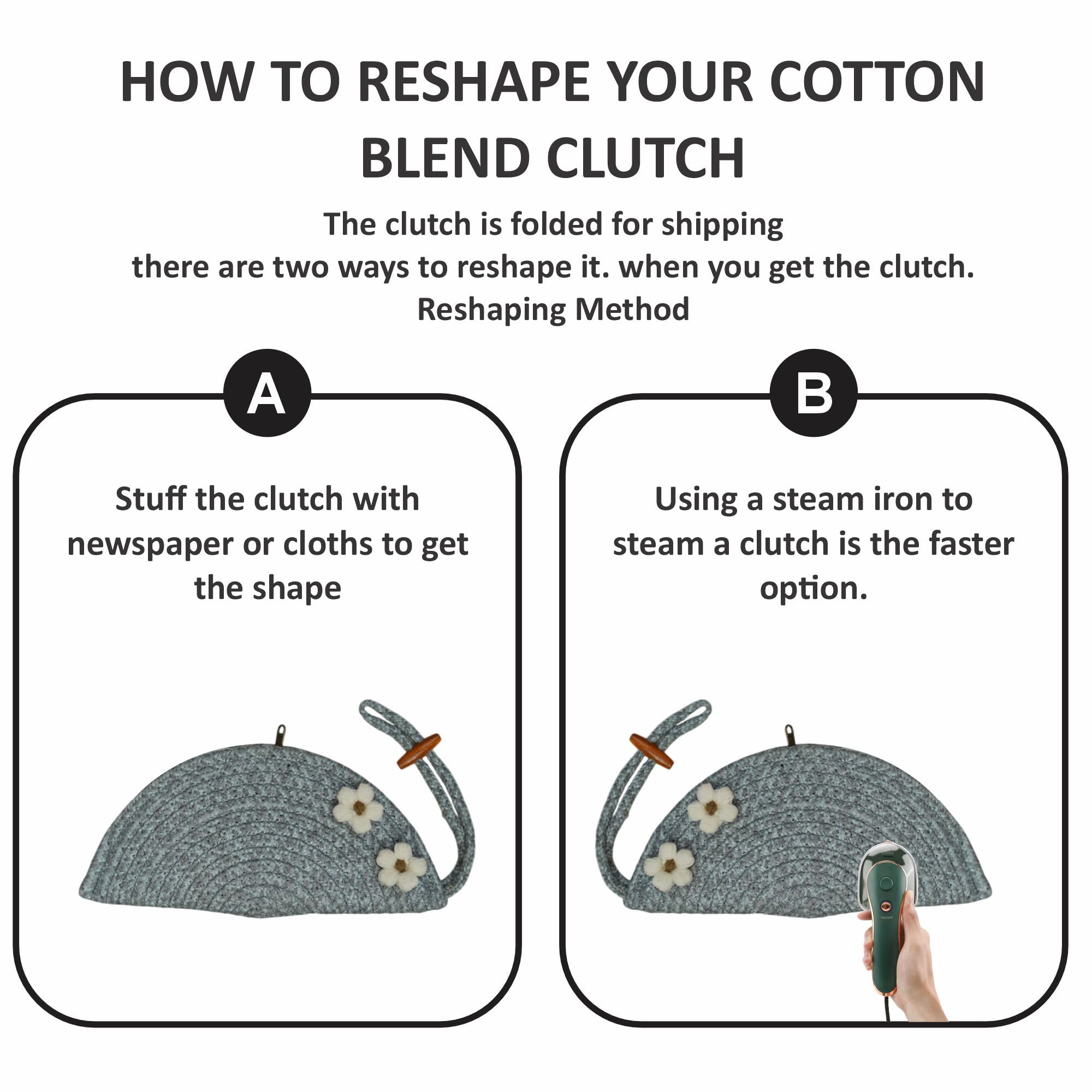 HOW TO RESHAPE YOUR COTTON BLEND CLUTCH

The clutch is folded for shipping
there are two ways to reshape it. when you get the clutch.
Reshaping Method

A

Stuff the clutch with newspaper or cloths to get the shape

B

Using a steam iron to steam a clutch is the faster option.

ON/OFF