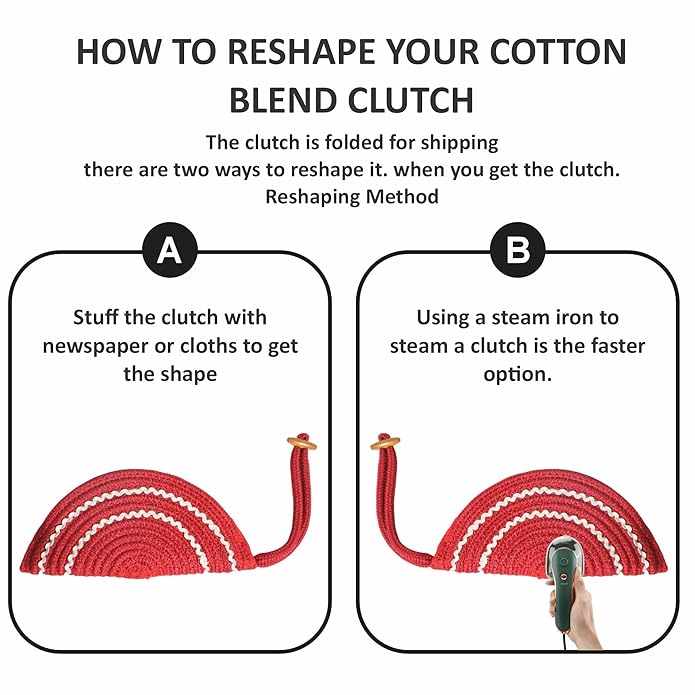 HOW TO RESHAPE YOUR COTTON BLEND CLUTCH

The clutch is folded for shipping
there are two ways to reshape it. when you get the clutch.
Reshaping Method

A

Stuff the clutch with newspaper or cloths to get the shape

B

Using a steam iron to steam a clutch is the faster option.