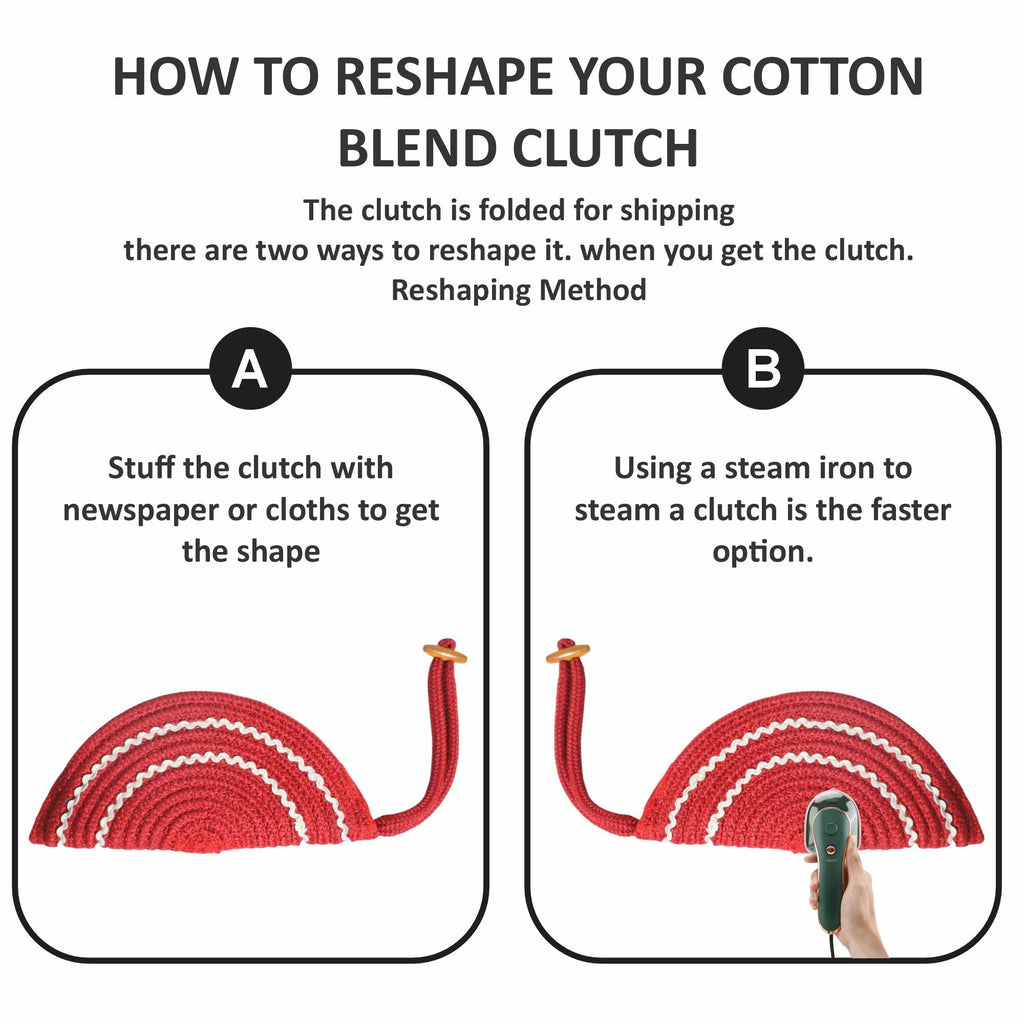 HOW TO RESHAPE YOUR COTTON BLEND CLUTCH

The clutch is folded for shipping
there are two ways to reshape it. when you get the clutch.
Reshaping Method

A

Stuff the clutch with newspaper or cloths to get the shape

B

Using a steam iron to steam a clutch is the faster option.