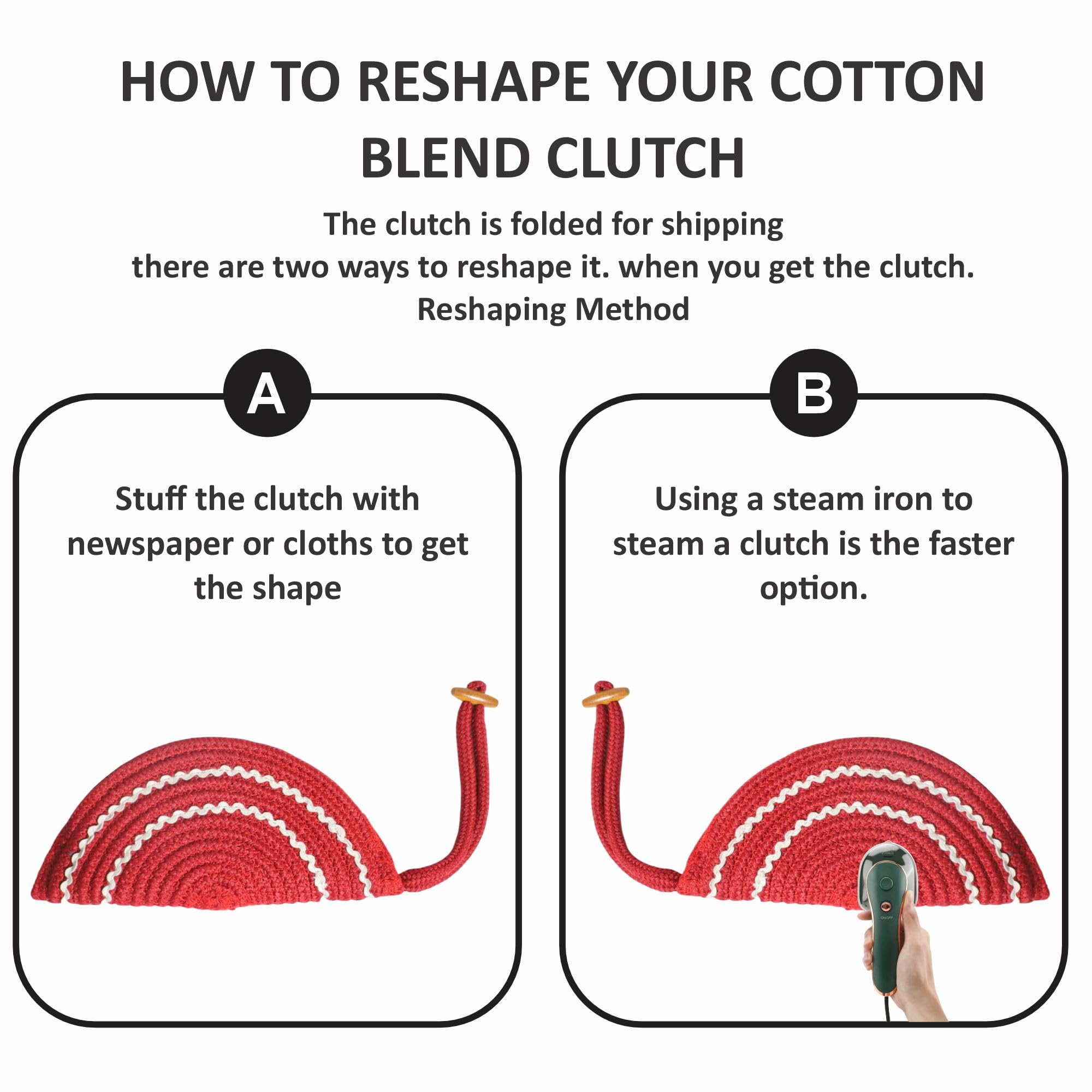 HOW TO RESHAPE YOUR COTTON BLEND CLUTCH

The clutch is folded for shipping
there are two ways to reshape it. when you get the clutch.
Reshaping Method

A

Stuff the clutch with newspaper or cloths to get the shape

B

Using a steam iron to steam a clutch is the faster option.

ON/OFF