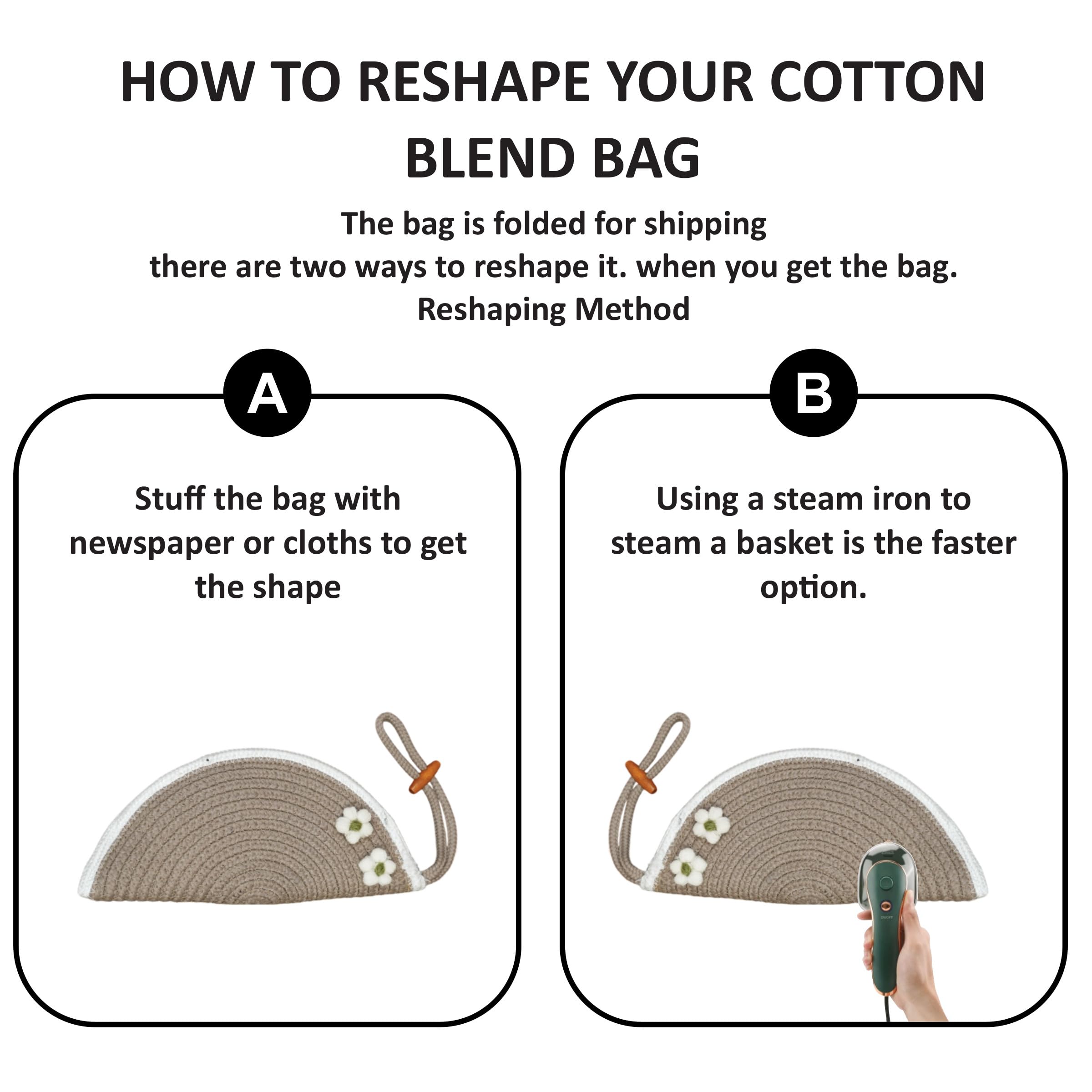 HOW TO RESHAPE YOUR COTTON BLEND BAG

The bag is folded for shipping
there are two ways to reshape it. when you get the bag.
Reshaping Method

A

Stuff the bag with newspaper or cloths to get the shape

B

Using a steam iron to steam a basket is the faster option.

ON/OFF