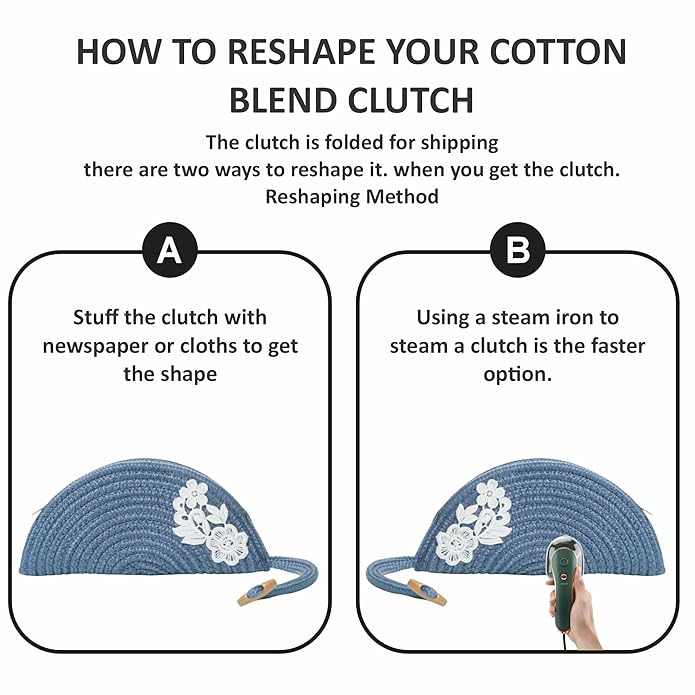 HOW TO RESHAPE YOUR COTTON BLEND CLUTCH

The clutch is folded for shipping
there are two ways to reshape it. when you get the clutch.
Reshaping Method

A

Stuff the clutch with newspaper or cloths to get the shape

B

Using a steam iron to steam a clutch is the faster option.