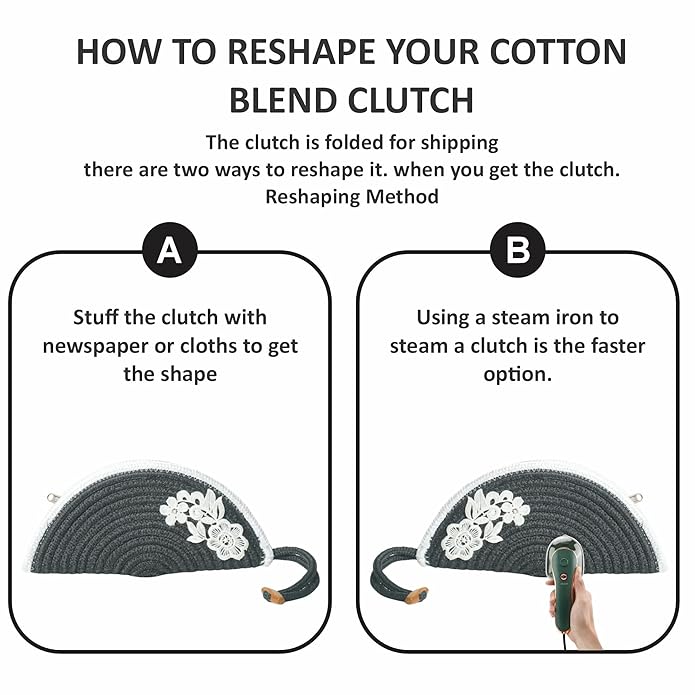 HOW TO RESHAPE YOUR COTTON BLEND CLUTCH

The clutch is folded for shipping
there are two ways to reshape it. when you get the clutch.
Reshaping Method

A

Stuff the clutch with newspaper or cloths to get the shape

B

Using a steam iron to steam a clutch is the faster option.