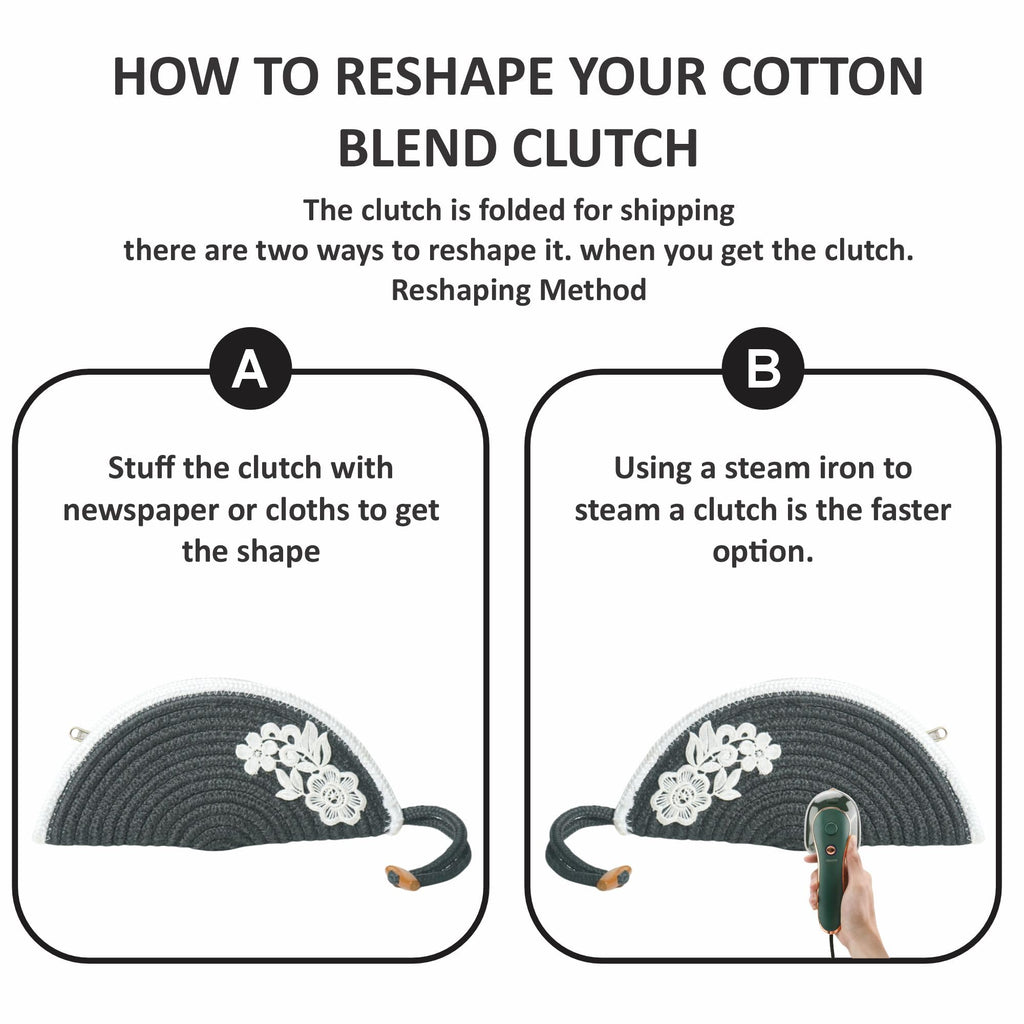 HOW TO RESHAPE YOUR COTTON BLEND CLUTCH

The clutch is folded for shipping
there are two ways to reshape it. when you get the clutch.
Reshaping Method

A

Stuff the clutch with newspaper or cloths to get the shape

B

Using a steam iron to steam a clutch is the faster option.