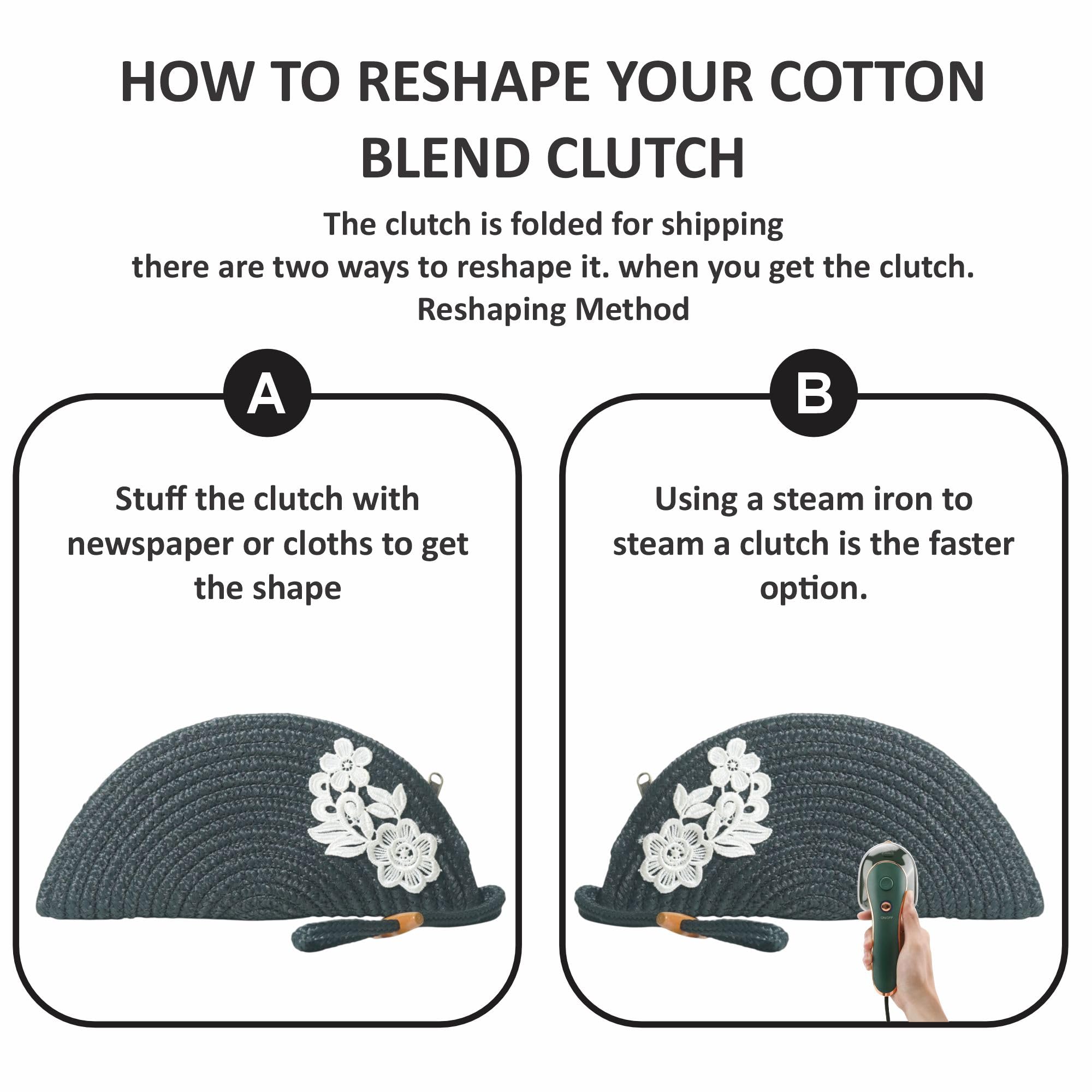 HOW TO RESHAPE YOUR COTTON BLEND CLUTCH

The clutch is folded for shipping
there are two ways to reshape it. when you get the clutch.
Reshaping Method

A

Stuff the clutch with newspaper or cloths to get the shape

B

Using a steam iron to steam a clutch is the faster option.

ON/OFF