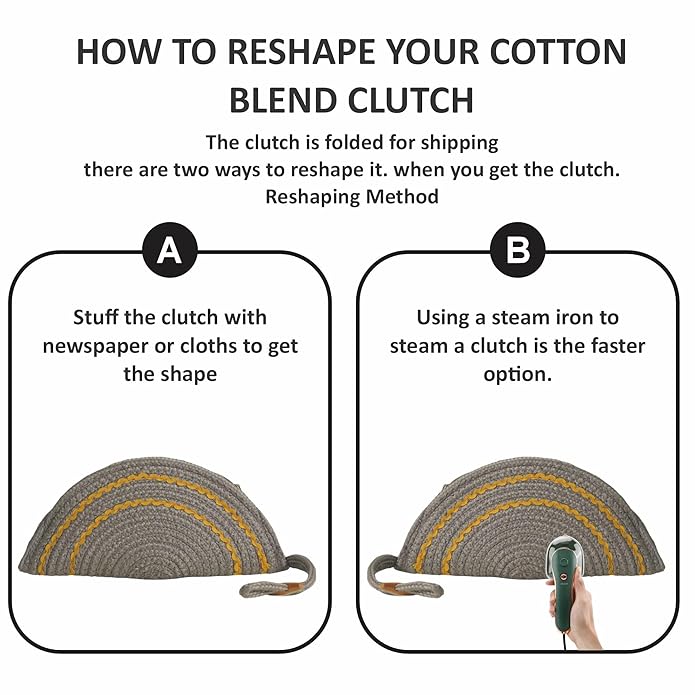 HOW TO RESHAPE YOUR COTTON BLEND CLUTCH

The clutch is folded for shipping
there are two ways to reshape it. when you get the clutch.
Reshaping Method

A

Stuff the clutch with newspaper or cloths to get the shape

B

Using a steam iron to steam a clutch is the faster option.