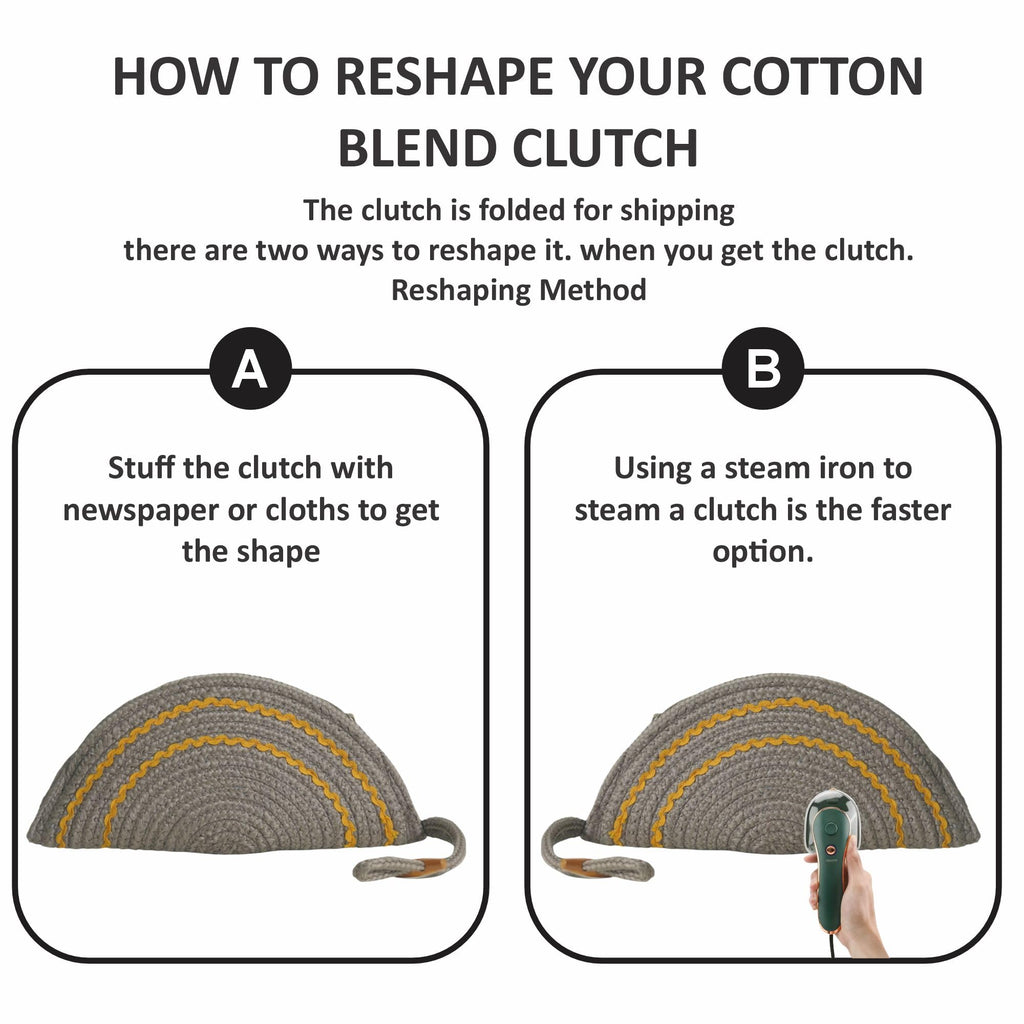 HOW TO RESHAPE YOUR COTTON BLEND CLUTCH

The clutch is folded for shipping
there are two ways to reshape it. when you get the clutch.
Reshaping Method

A

Stuff the clutch with newspaper or cloths to get the shape

B

Using a steam iron to steam a clutch is the faster option.