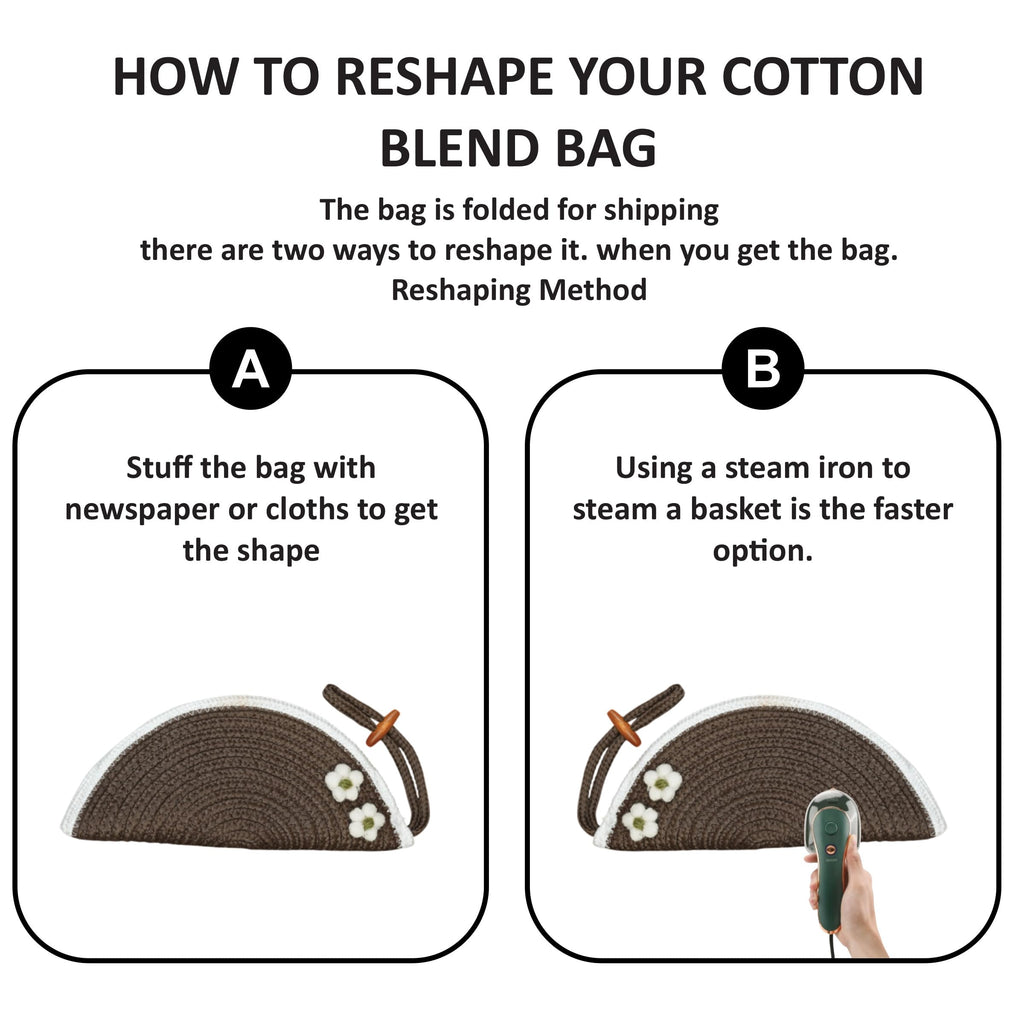 HOW TO RESHAPE YOUR COTTON BLEND BAG

The bag is folded for shipping
there are two ways to reshape it. when you get the bag.
Reshaping Method

A

Stuff the bag with newspaper or cloths to get the shape

B

Using a steam iron to steam a basket is the faster option.