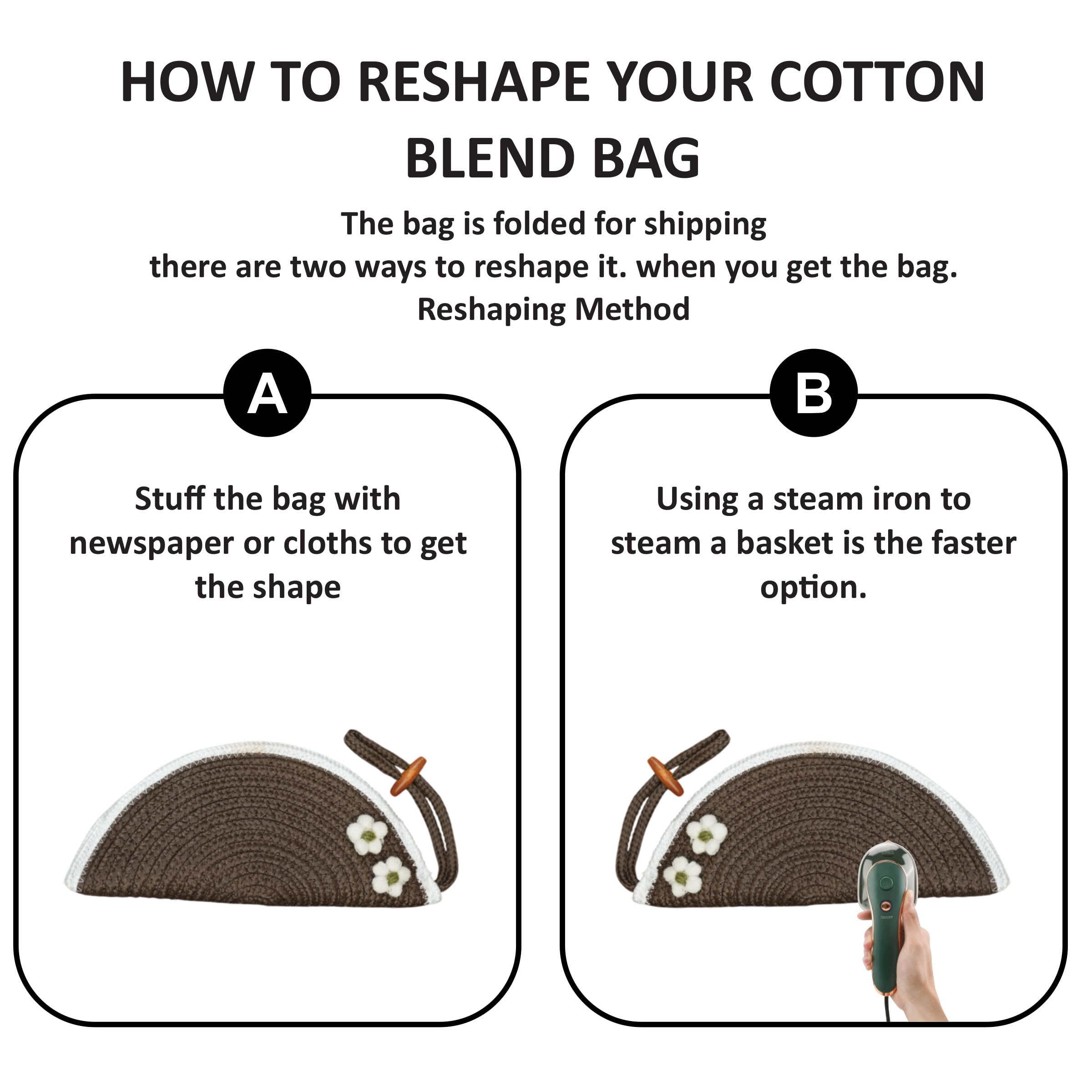 HOW TO RESHAPE YOUR COTTON BLEND BAG

The bag is folded for shipping
there are two ways to reshape it. when you get the bag.
Reshaping Method

A

Stuff the bag with newspaper or cloths to get the shape

B

Using a steam iron to steam a basket is the faster option.

ON/OFF