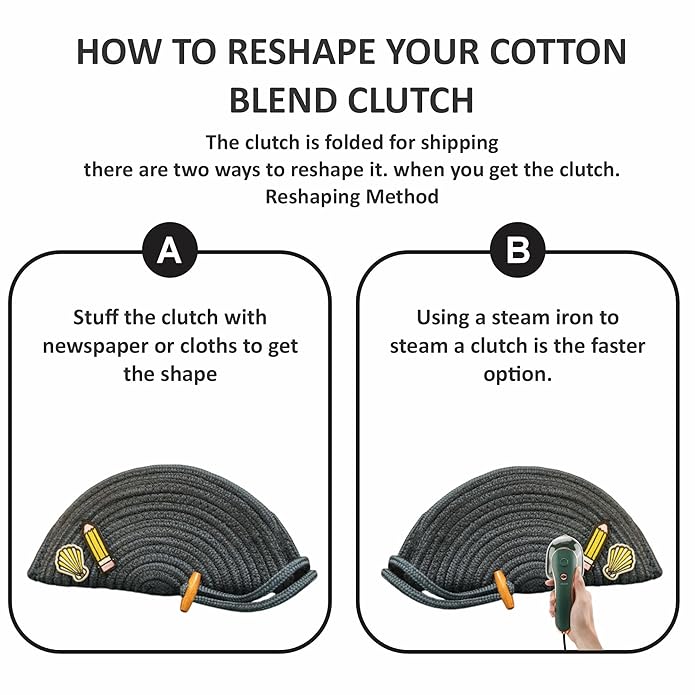 HOW TO RESHAPE YOUR COTTON BLEND CLUTCH

The clutch is folded for shipping
there are two ways to reshape it. when you get the clutch.
Reshaping Method

A

Stuff the clutch with newspaper or cloths to get the shape

B

Using a steam iron to steam a clutch is the faster option.