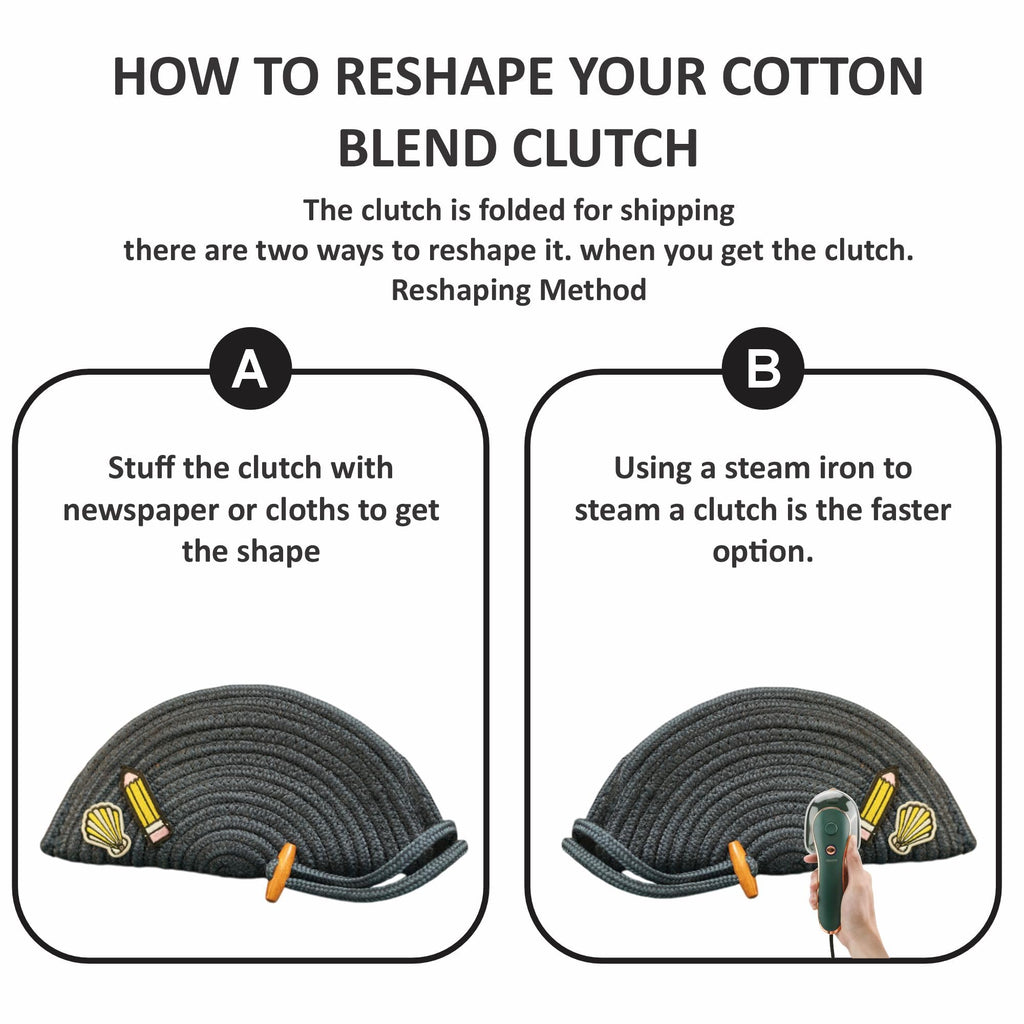 HOW TO RESHAPE YOUR COTTON BLEND CLUTCH

The clutch is folded for shipping
there are two ways to reshape it. when you get the clutch.
Reshaping Method

A

Stuff the clutch with newspaper or cloths to get the shape

B

Using a steam iron to steam a clutch is the faster option.