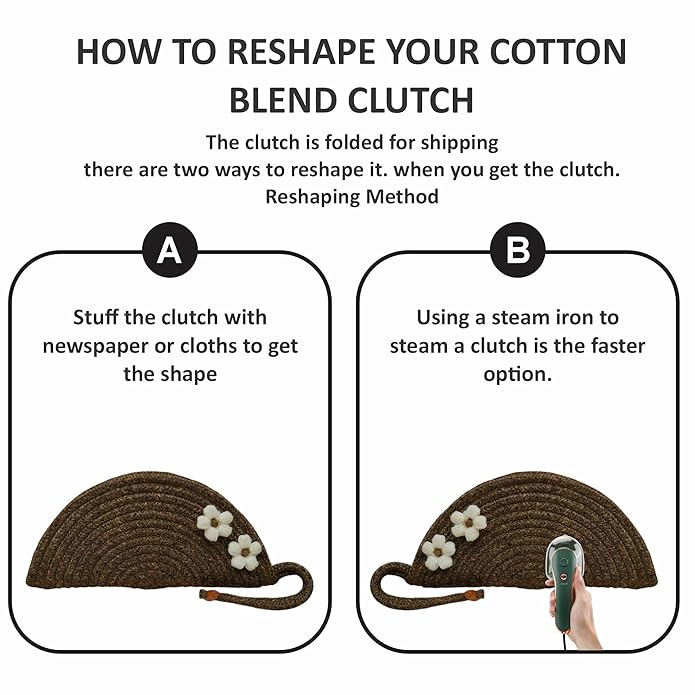 HOW TO RESHAPE YOUR COTTON BLEND CLUTCH

The clutch is folded for shipping
there are two ways to reshape it. when you get the clutch.
Reshaping Method

A

Stuff the clutch with newspaper or cloths to get the shape

B

Using a steam iron to steam a clutch is the faster option.