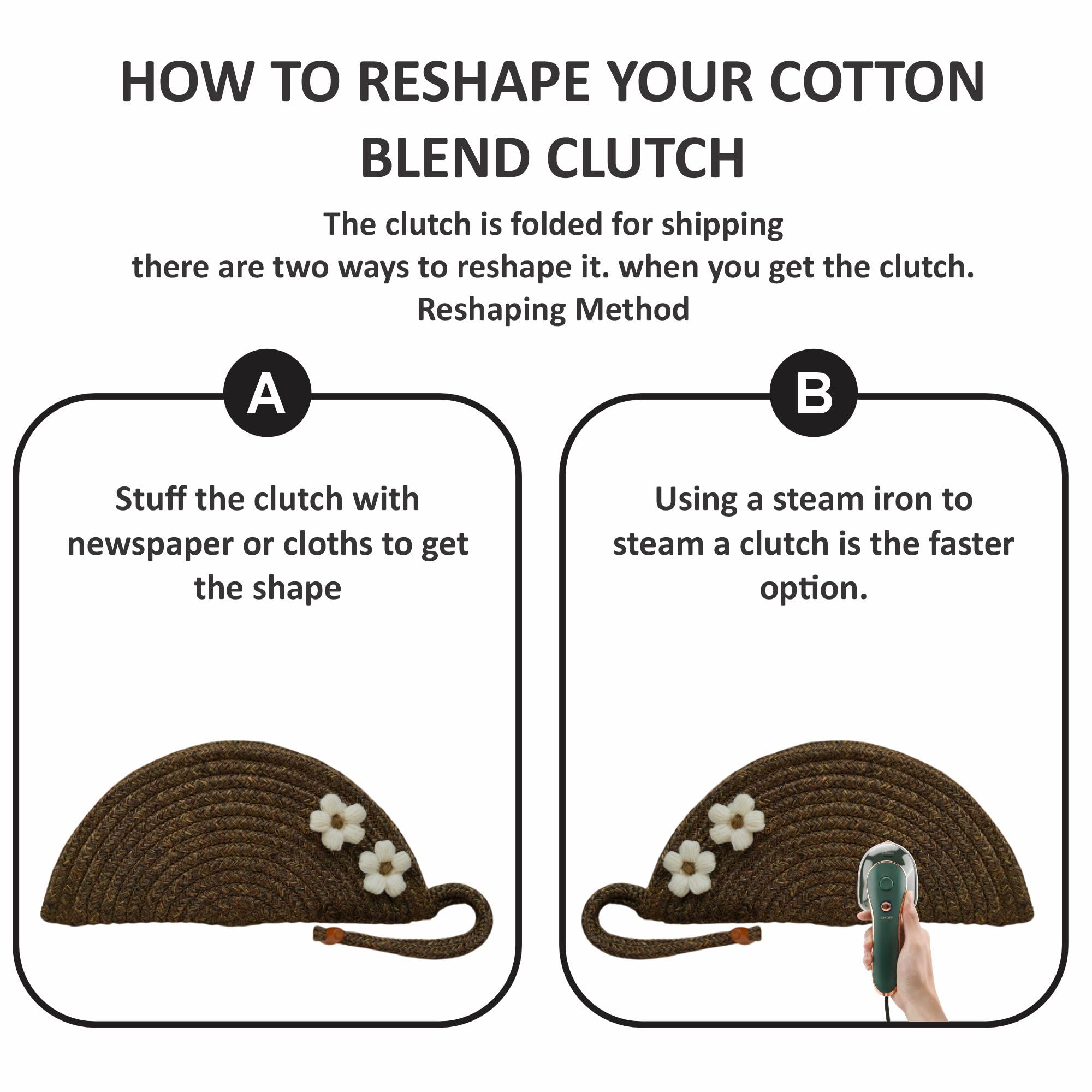 HOW TO RESHAPE YOUR COTTON BLEND CLUTCH

The clutch is folded for shipping
there are two ways to reshape it. when you get the clutch.
Reshaping Method

A

Stuff the clutch with newspaper or cloths to get the shape

B

Using a steam iron to steam a clutch is the faster option.

ON/OFF