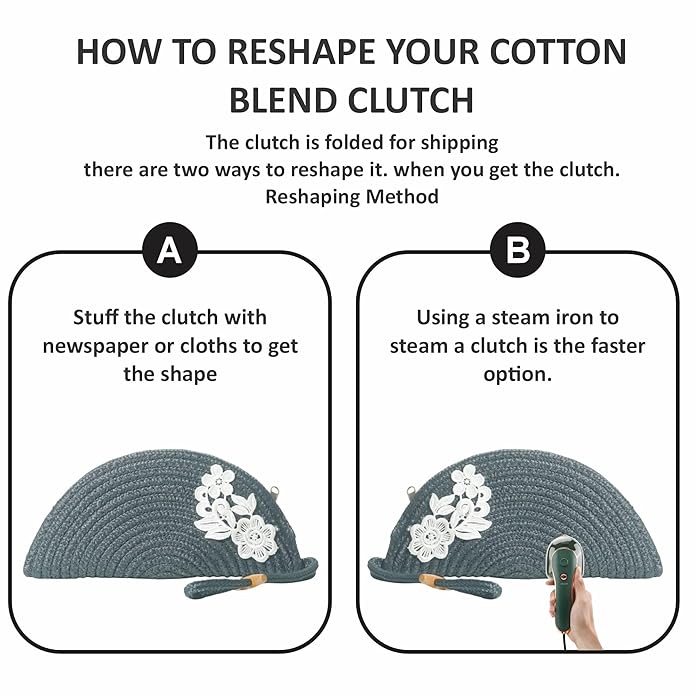 HOW TO RESHAPE YOUR COTTON BLEND CLUTCH

The clutch is folded for shipping
there are two ways to reshape it. when you get the clutch.
Reshaping Method

A

Stuff the clutch with newspaper or cloths to get the shape

B

Using a steam iron to steam a clutch is the faster option.