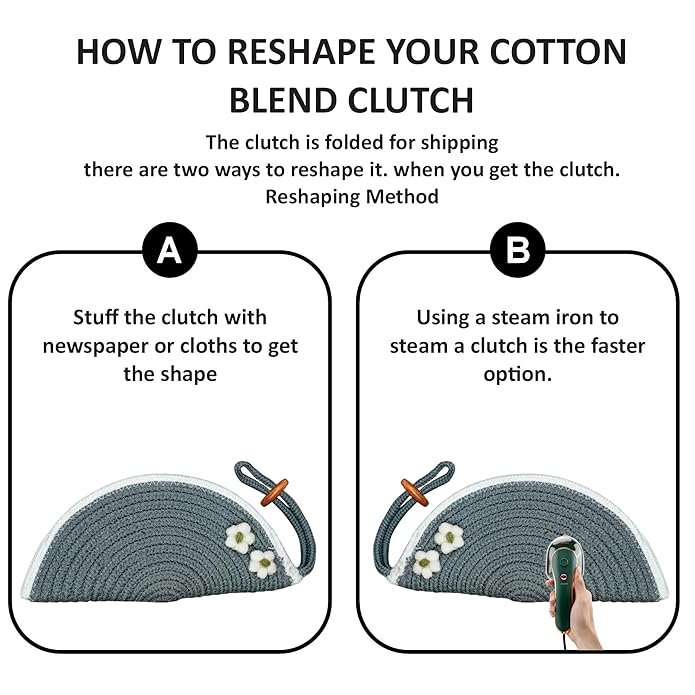 HOW TO RESHAPE YOUR COTTON BLEND CLUTCH

The clutch is folded for shipping
there are two ways to reshape it. when you get the clutch.
Reshaping Method

A

Stuff the clutch with newspaper or cloths to get the shape

B

Using a steam iron to steam a clutch is the faster option.