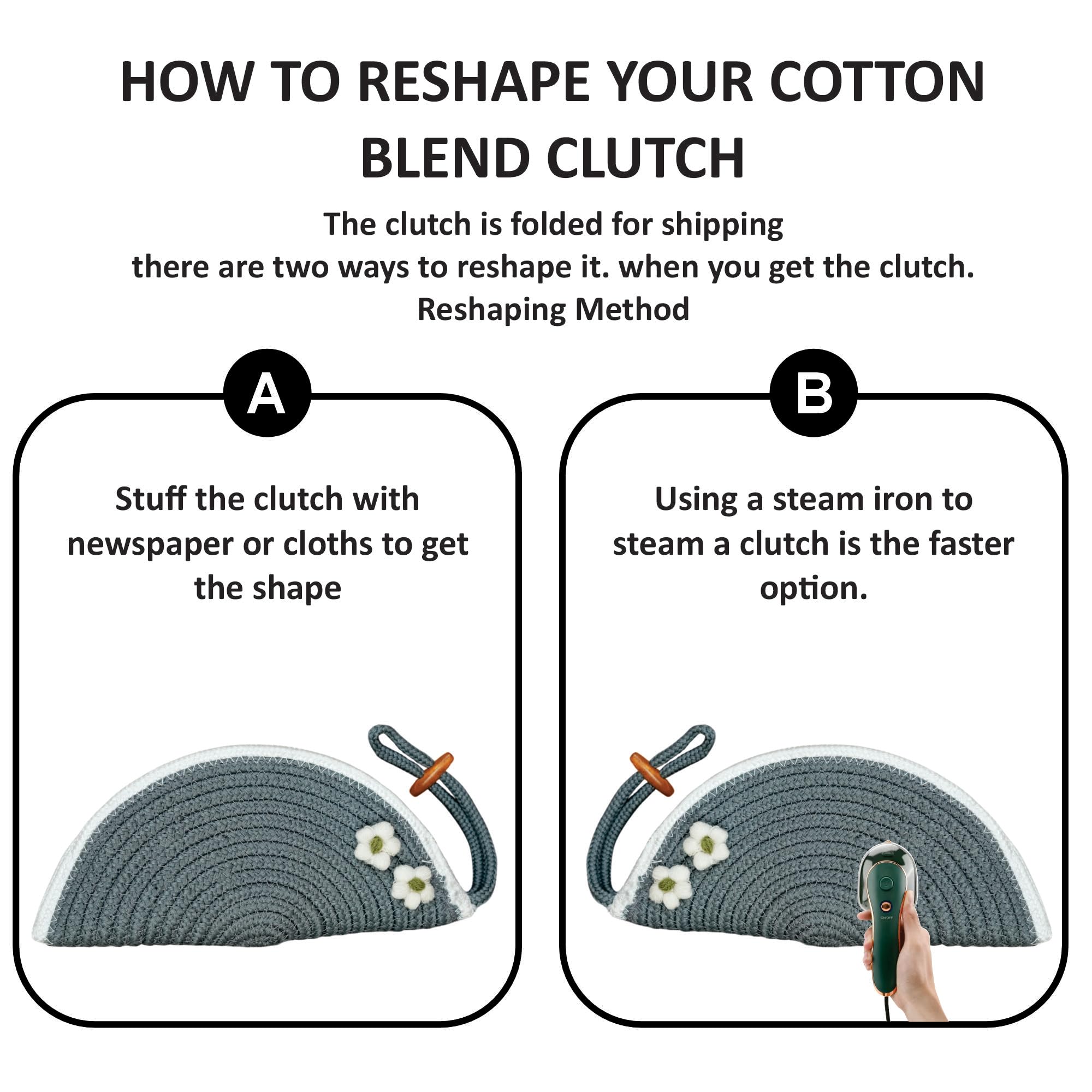 HOW TO RESHAPE YOUR COTTON BLEND CLUTCH

The clutch is folded for shipping
there are two ways to reshape it. when you get the clutch.
Reshaping Method

A

Stuff the clutch with newspaper or cloths to get the shape

B

Using a steam iron to steam a clutch is the faster option.

ON/OFF