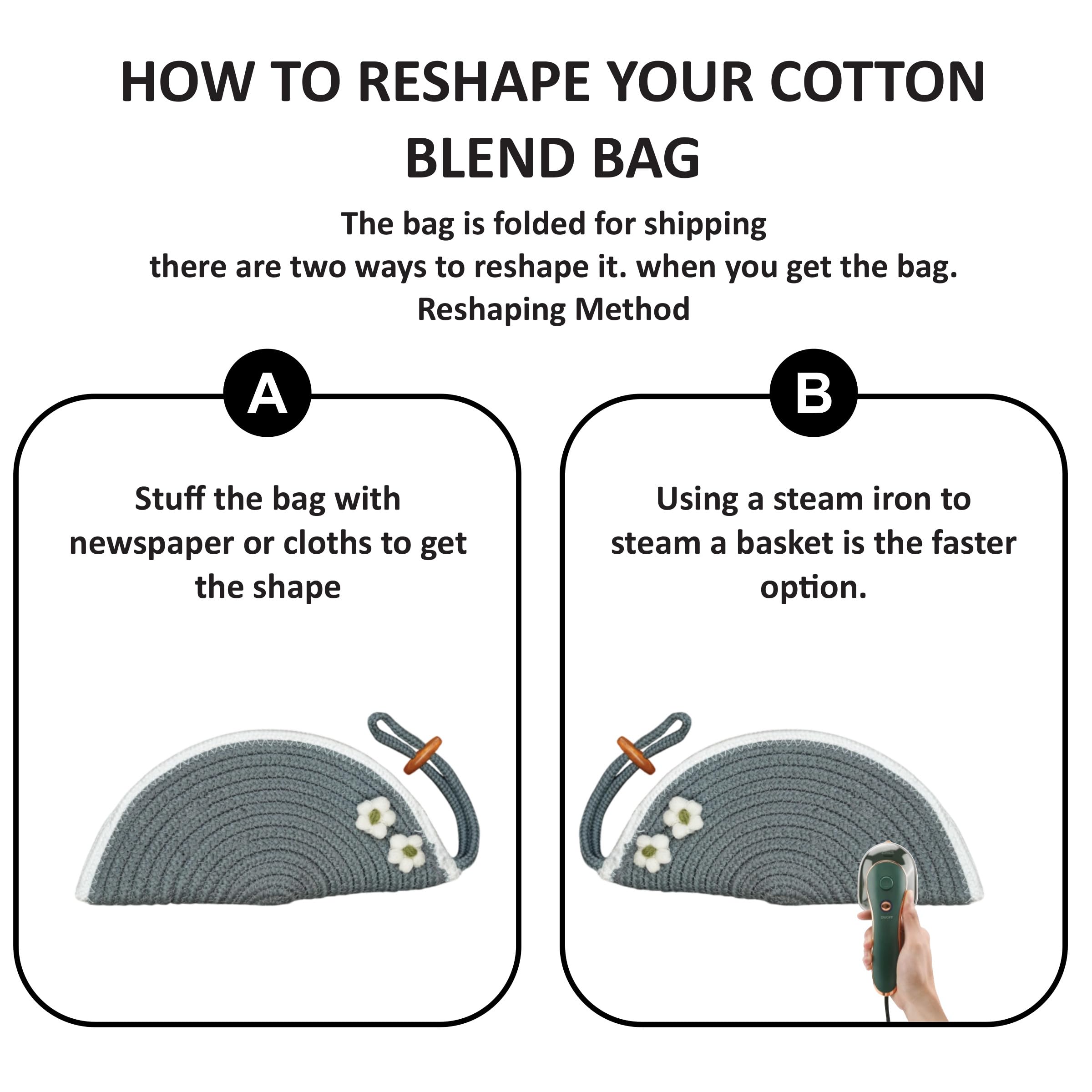 HOW TO RESHAPE YOUR COTTON BLEND BAG

The bag is folded for shipping
there are two ways to reshape it. when you get the bag.
Reshaping Method

A

Stuff the bag with newspaper or cloths to get the shape

B

Using a steam iron to steam a basket is the faster option.

ON/OFF