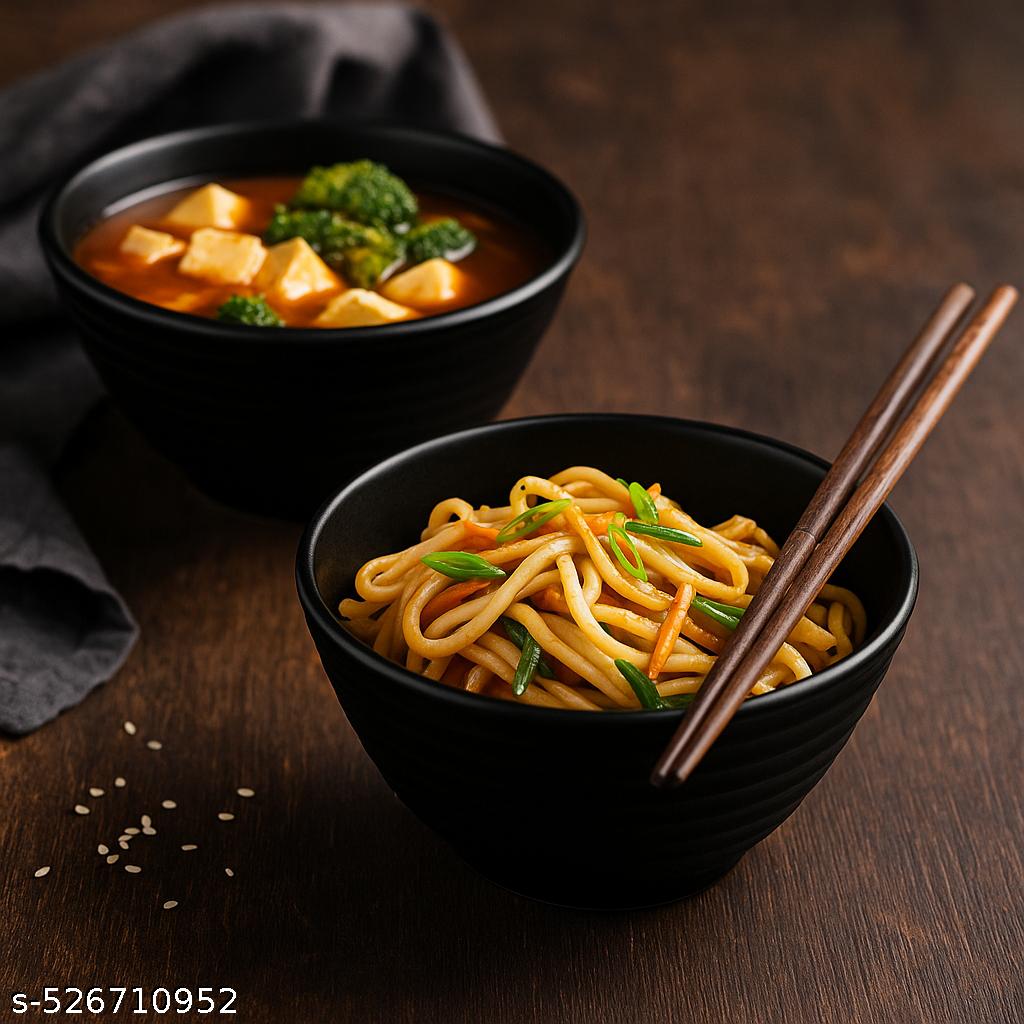 s-526710952